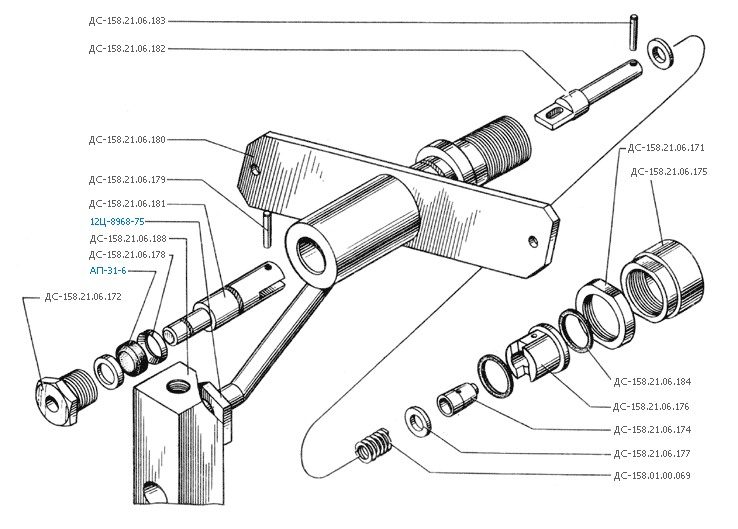 ДС-158.21.06.183
ДС-158.21.06.182
ДС-158.21.06.180
ДС-158.21.06.179
ДС-158.21.06.181
12Ц-8968-75
ДС-158.21.06.188
ДС-158.21.06.178
АП-31-6
ДС-158.21.06.172
ДС-158.21.06.171
ДС-158.21.06.175
ДС-158.21.06.184
ДС-158.21.06.176
ДС-158.21.06.174
ДС-158.21.06.177
ДС-158.01.00.069