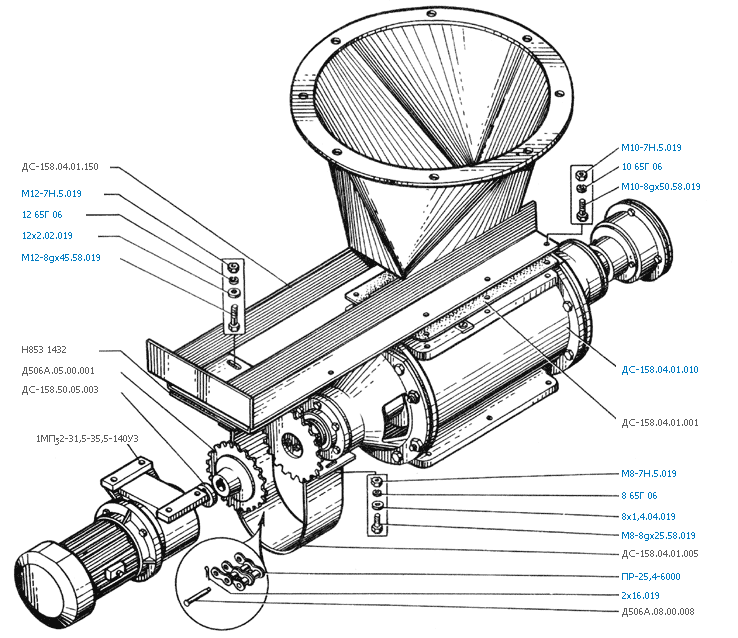 ДС-158.04.01.150
М12-7Н.5.019
12 65Г 06
12х2.02.019
М12-8gх45.58.019
Н853 1432
Д506А.05.00.001
ДС-158.50.05.003
1МП$_3$2-31,5-35,5-140У3
М10-7Н.5.019
10 65Г 06
М10-8gх50.58.019
ДС-158.04.01.010
ДС-158.04.01.001
М8-7Н.5.019
8 65Г 06
8х1,4.04.019
М8-8gх25.58.019
ДС-158.04.01.005
ПР-25,4-6000
2х16.019
Д506А.08.00.008