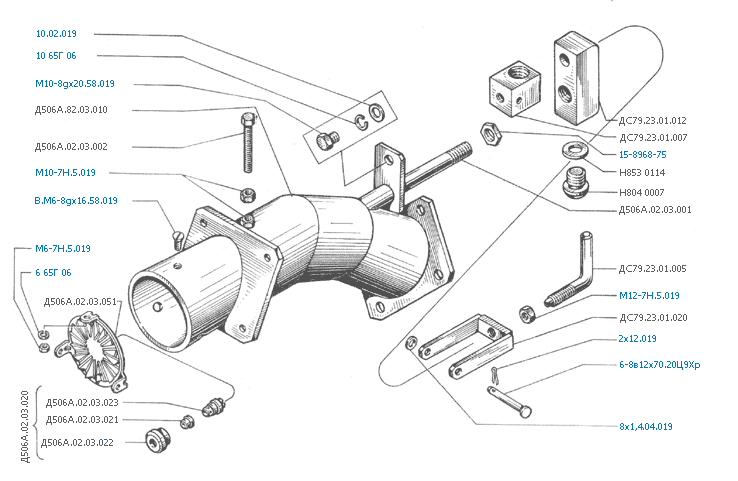 10.02.019
10 65Г 06
М10-8gх20.58.019
Д506А.82.03.010
Д506А.02.03.002
М10-7Н.5.019
В.М6-8gх16.58.019
М6-7Н.5.019
6 65Г 06
Д506А.02.03.051
Д506А.02.03.020
Д506А.02.03.023
Д506А.02.03.021
Д506А.02.03.022
ДС79.23.01.012
ДС79.23.01.007
15-8968-75
Н853 0114
Н804 0007
Д506А.02.03.001
ДС79.23.01.005
М12-7Н.5.019
ДС79.23.01.020
2х12.019
6-8в12х70.20Ц9Хр
8х1,4.04.019