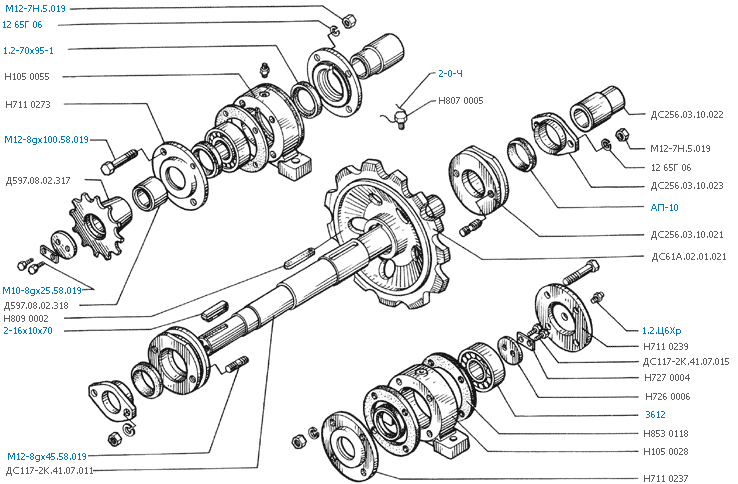 М12-7Н.5.019
12 65Г 06
1.2-70х95-1
Н105 0055
Н711 0273
М12-8gх100.58.019
Д597.08.02.317
М10-8gх25.58.019
Д597.08.02.318
Н809 0002
2-16х10х70
М12-8gх45.58.019
ДС117-2К.41.07.011
2-0-Ч
Н807 0005
ДС256.03.10.022
М12-7Н.5.019
12 65Г 06
ДС256.03.10.023
АП-10
ДС256.03.10.021
ДС61А.02.01.021
1.2.Ц6Хр
Н711 0239
ДС117-2К.41.07.015
Н727 0004
Н726 0006
3612
Н853 0118
Н105 0028
Н711 0237